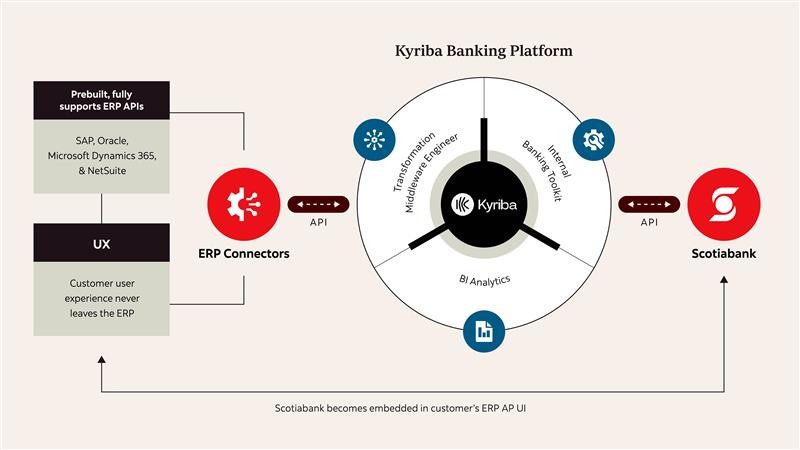 Kyriba Banking Platform

Prebuilt, fully supports ERP APIs

SAP, Oracle, Microsoft Dynamics 365, & NetSuite

UX

Customer user experience never leaves the ERP

ERP Connectors

API

Transformation Middleware Engineer

Internal Banking Toolkit

Kyriba

BI Analytics

API

Scotiabank

Scotiabank becomes embedded in customer's ERP AP UI